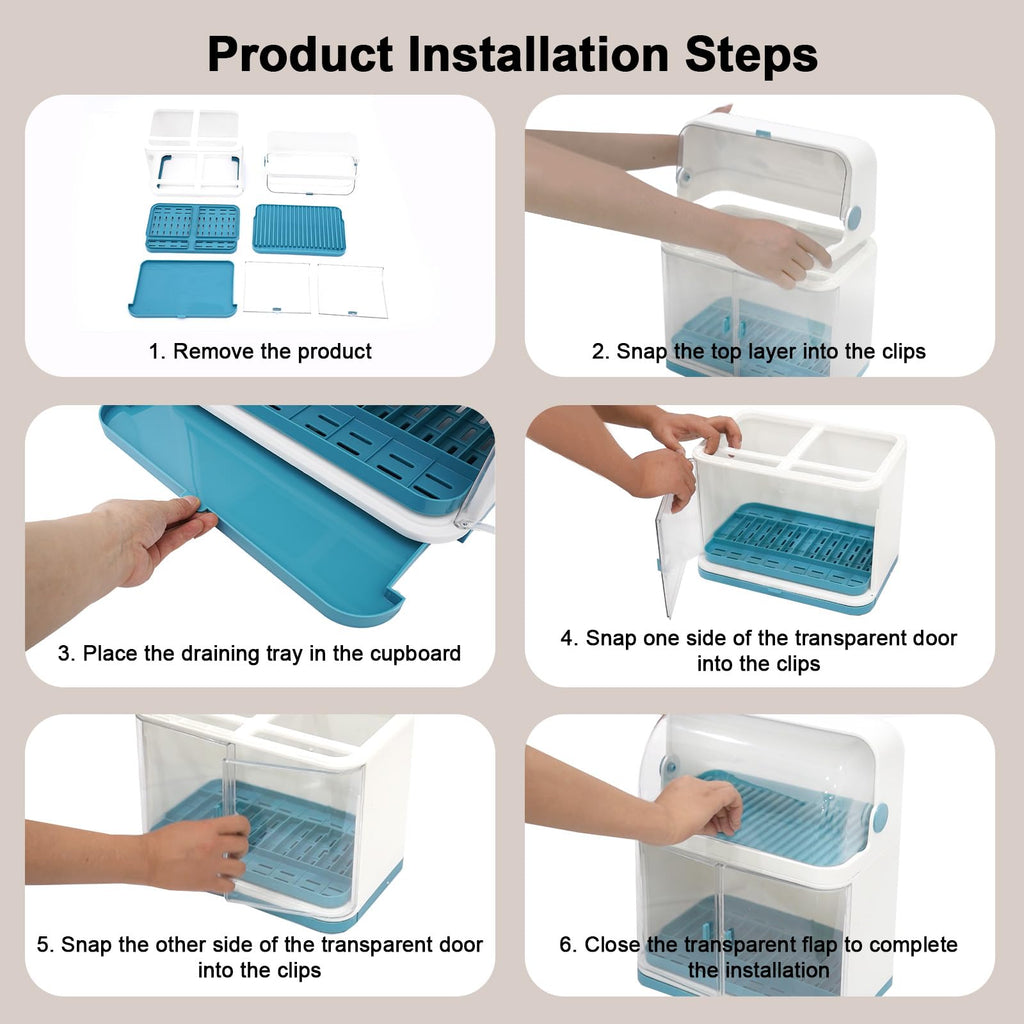 Product Installation Steps

1. Remove the product

2. Snap the top layer into the clips

3. Place the draining tray in the cupboard

4. Snap one side of the transparent door into the clips

5. Snap the other side of the transparent door into the clips

6. Close the transparent flap to complete the installation